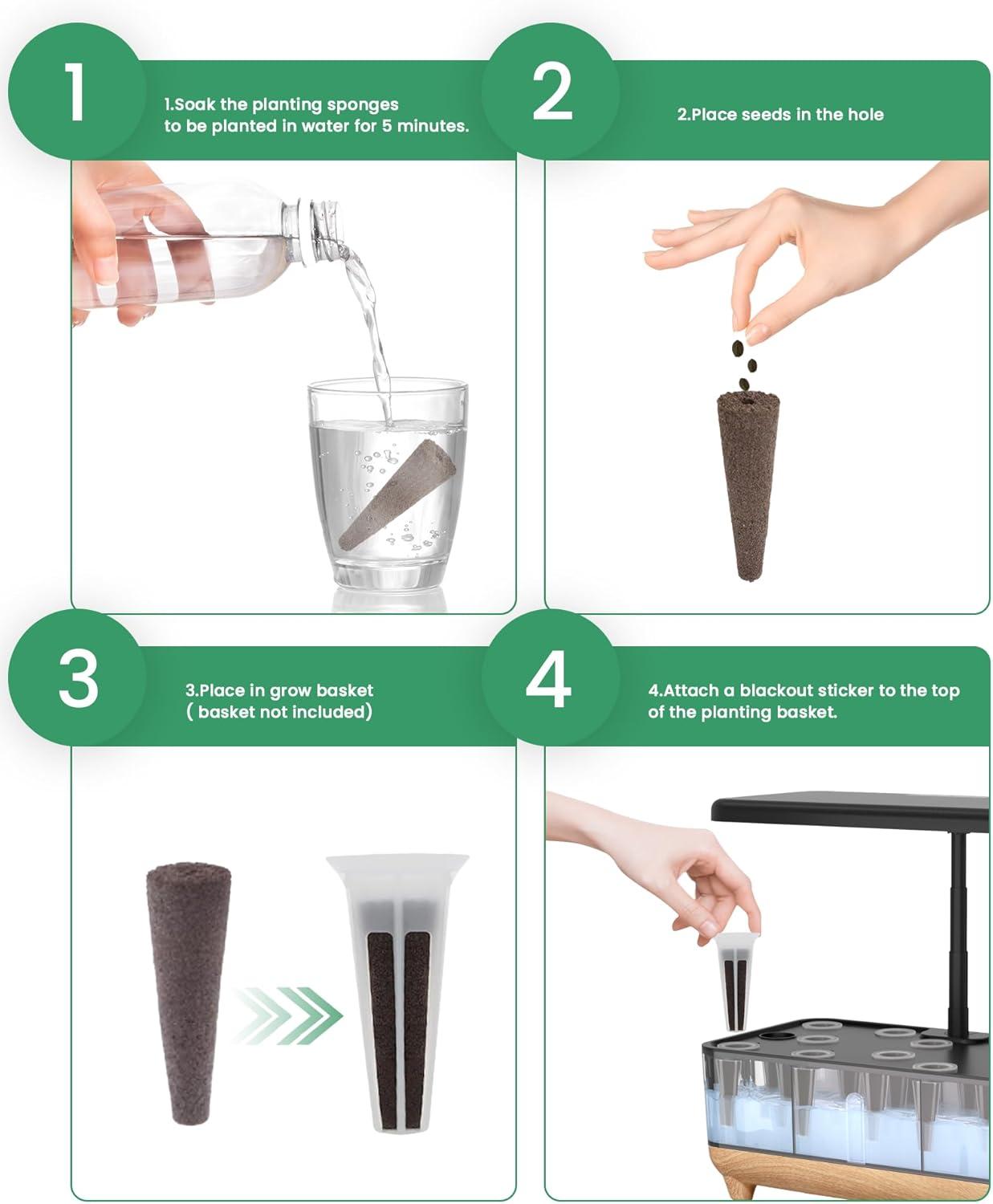 1

1.Soak the planting sponges to be planted in water for 5 minutes.

2

2.Place seeds in the hole

3

3.Place in grow basket ( basket not included)

4

4.Attach a blackout sticker to the top of the planting basket.